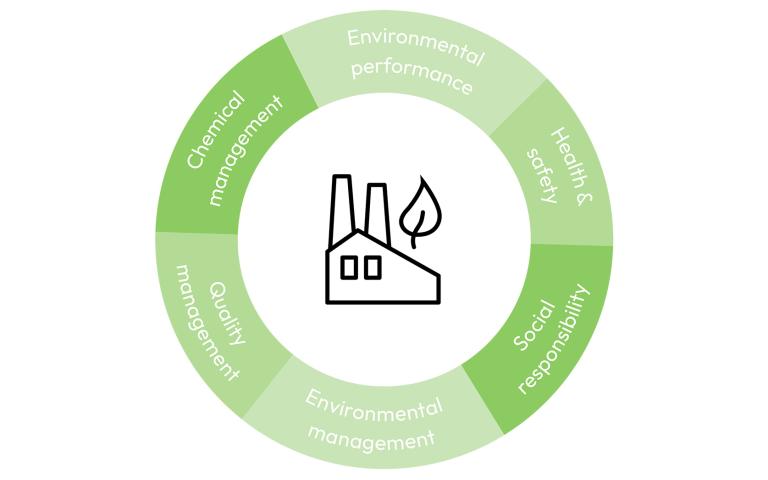 Environmental performance

Health & safety

Social responsibility

Environmental management

Quality management

Chemical management